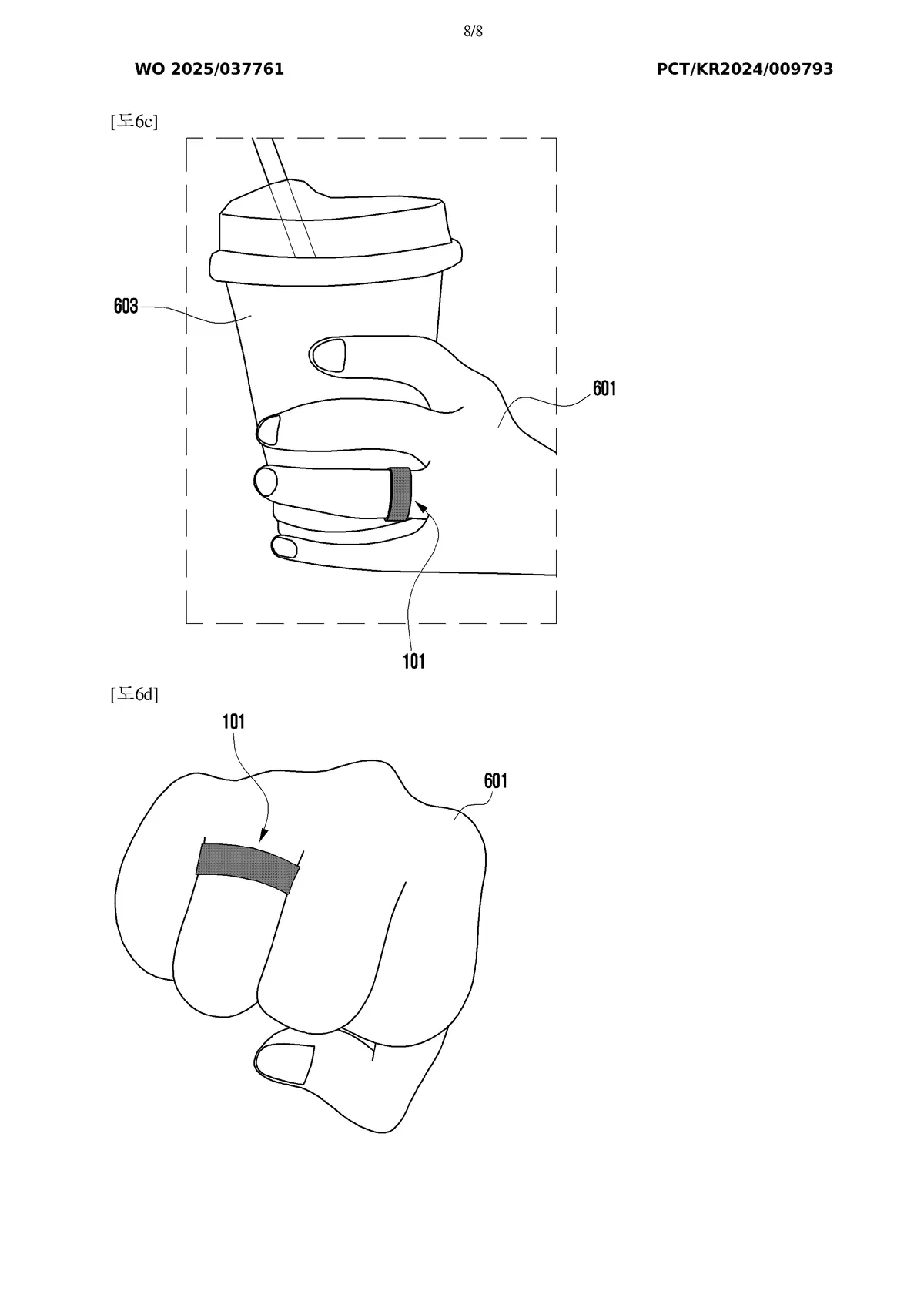 8/8

WO 2025/037761

PCT/KR2024/009793

[도6c]

603

601

101

[도6d]

101

601