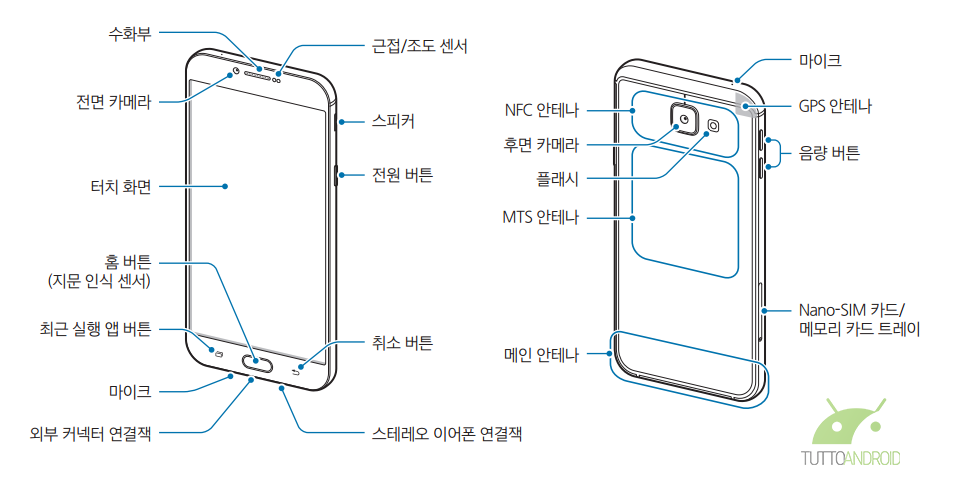 수화부

전면 카메라

터치 화면

홈 버튼
(지문 인식 센서)

최근 실행 앱 버튼

마이크

외부 커넥터 연결잭

근접/조도 센서

스피커

전원 버튼

취소 버튼

스테레오 이어폰 연결잭

NFC 안테나

후면 카메라

플래시

MTS 안테나

메인 안테나

마이크

GPS 안테나

음량 버튼

Nano-SIM 카드/
메모리 카드 트레이

TUTTOANDROID